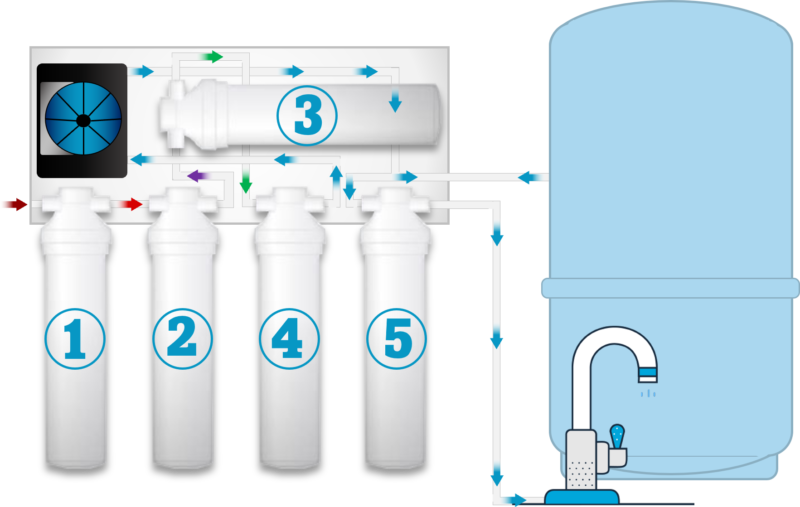 3
1
2
4
5